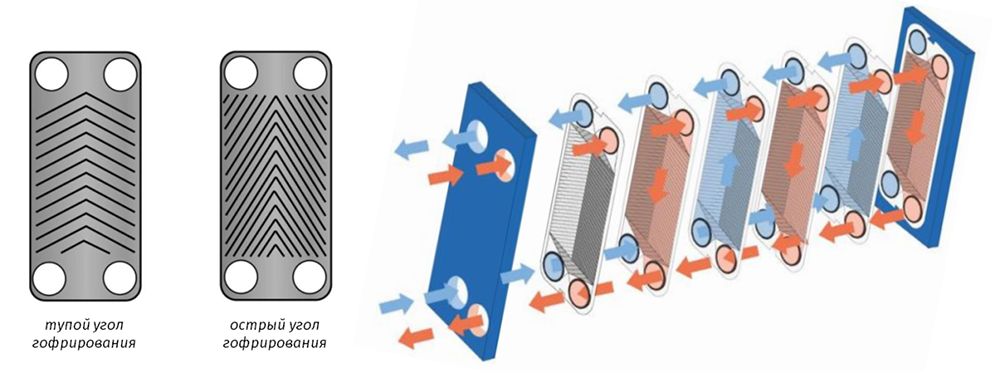 тупой угол гофрирования

острый угол гофрирования